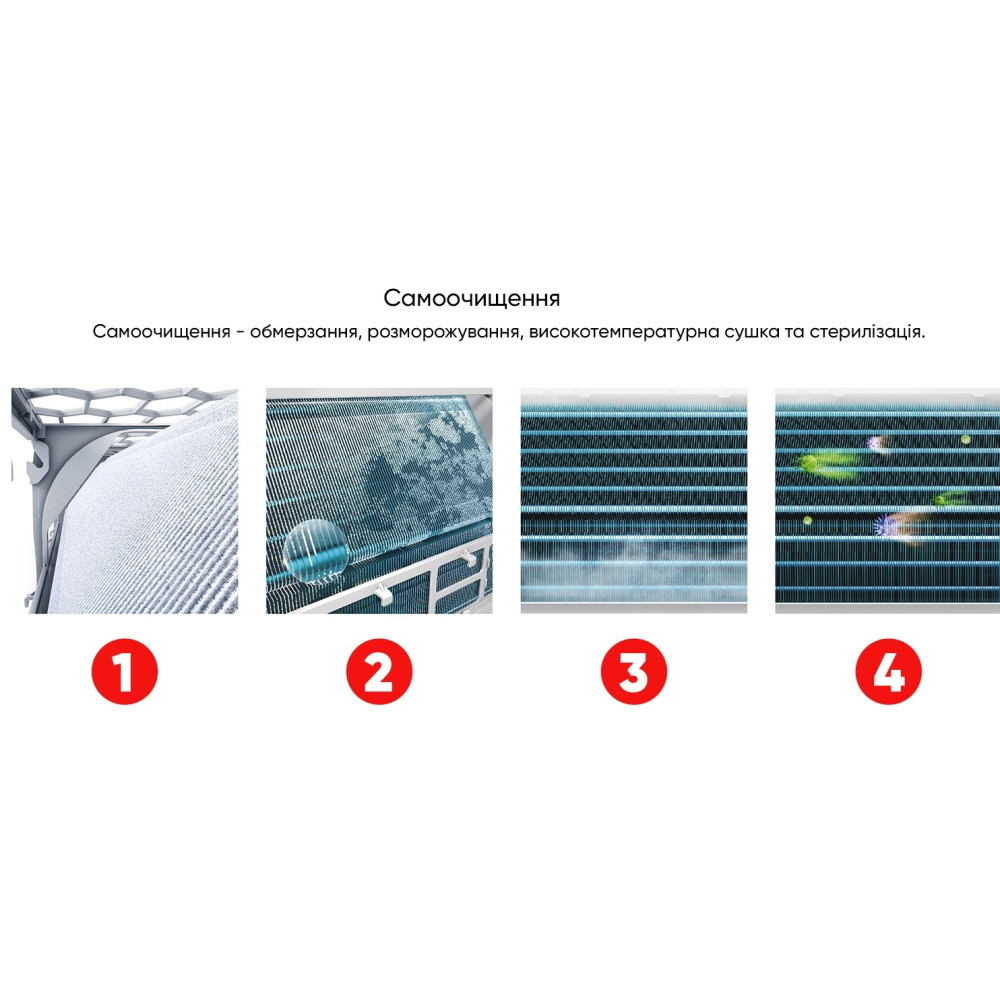 Самоочищення

Самоочищення - обмерзання, розморожування, високотемпературна сушка та стерилізація.

1

2

3

4